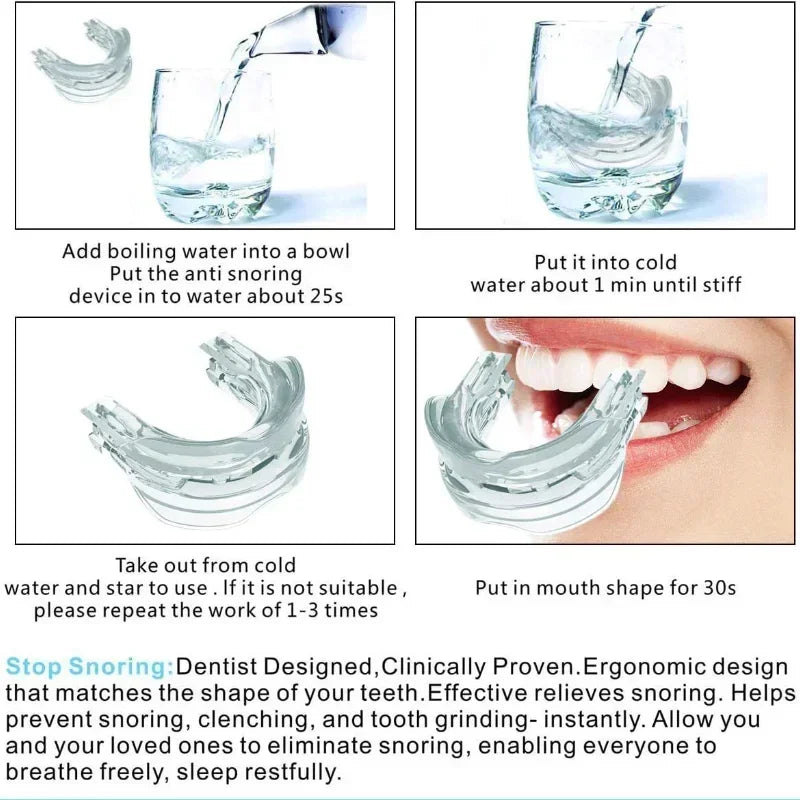 Add boiling water into a bowl
Put the anti snoring
device in to water about 25s

Put it into cold
water about 1 min until stiff

Take out from cold
water and star to use . If it is not suitable ,
please repeat the work of 1-3 times

Put in mouth shape for 30s

Stop Snoring:Dentist Designed,Clinically Proven.Ergonomic design that matches the shape of your teeth.Effective relieves snoring. Helps prevent snoring, clenching, and tooth grinding- instantly. Allow you and your loved ones to eliminate snoring, enabling everyone to breathe freely, sleep restfully.